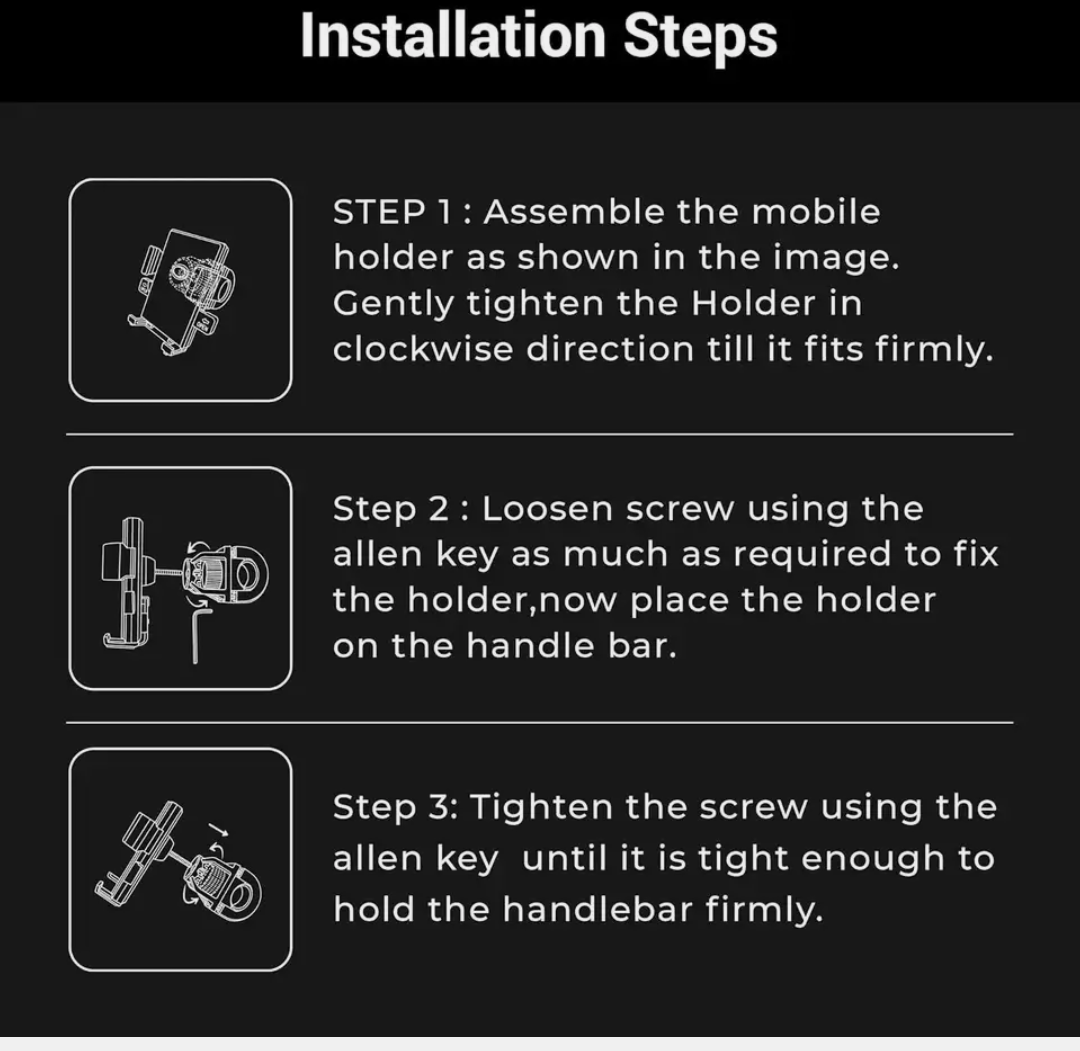 Installation Steps

STEP 1 : Assemble the mobile holder as shown in the image. Gently tighten the Holder in clockwise direction till it fits firmly.

Step 2 : Loosen screw using the allen key as much as required to fix the holder,now place the holder on the handle bar.

Step 3: Tighten the screw using the allen key until it is tight enough to hold the handlebar firmly.